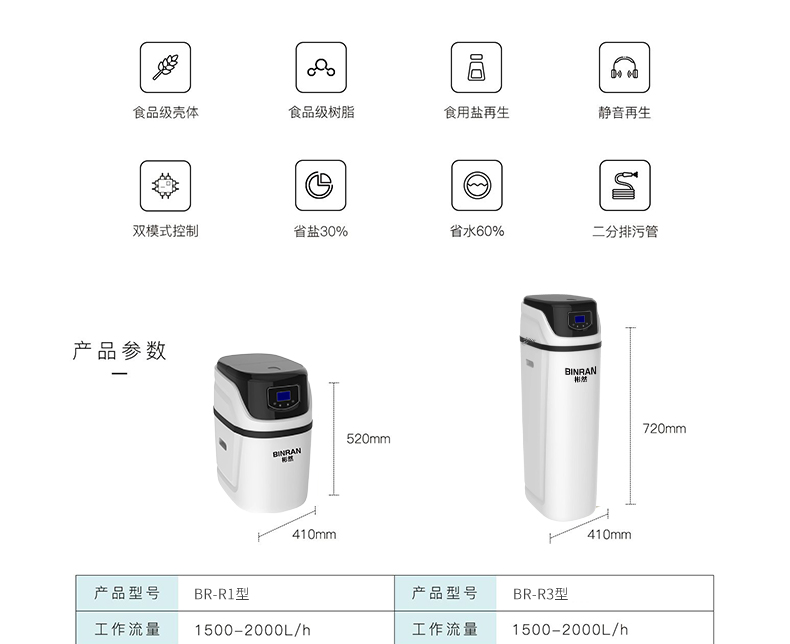 食品级壳体

食品级树脂

食用盐再生

静音再生

双模式控制

省盐30%

省水60%

二分排污管

产品参数

BINRAN
彬然

520mm

410mm

BINRAN
彬然

720mm

410mm

| 产品型号 | BR-R1型 | 产品型号 | BR-R3型 |
|---|---|---|---|
| 工作流量 | 1500-2000L/h | 工作流量 | 1500-2000L/h |